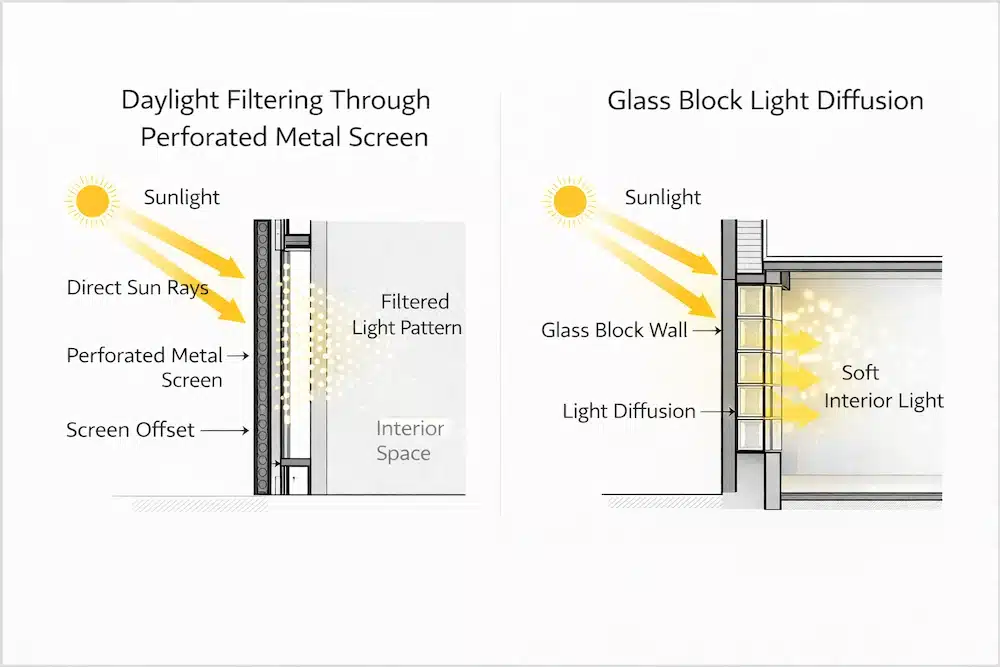 Daylight Filtering Through Perforated Metal Screen

Sunlight

Direct Sun Rays

Perforated Metal Screen

Screen Offset

Filtered Light Pattern

Interior Space

Glass Block Light Diffusion

Sunlight

Glass Block Wall

Light Diffusion

Soft Interior Light